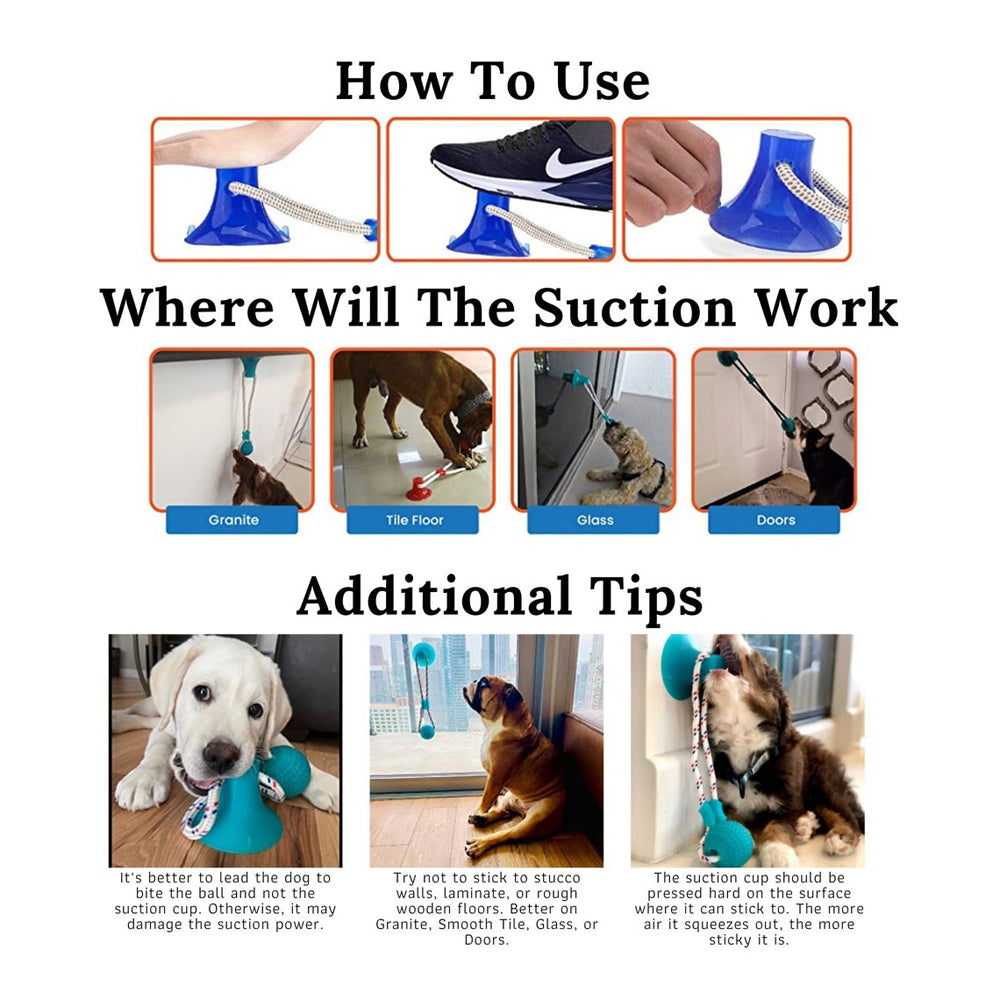 How To Use

Where Will The Suction Work

Granite

Tile Floor

Glass

Doors

Additional Tips

It's better to lead the dog to bite the ball and not the suction cup. Otherwise, it may damage the suction power.

Try not to stick to stucco walls, laminate, or rough wooden floors. Better on Granite, Smooth Tile, Glass, or Doors.

The suction cup should be pressed hard on the surface where it can stick to. The more air it squeezes out, the more sticky it is.