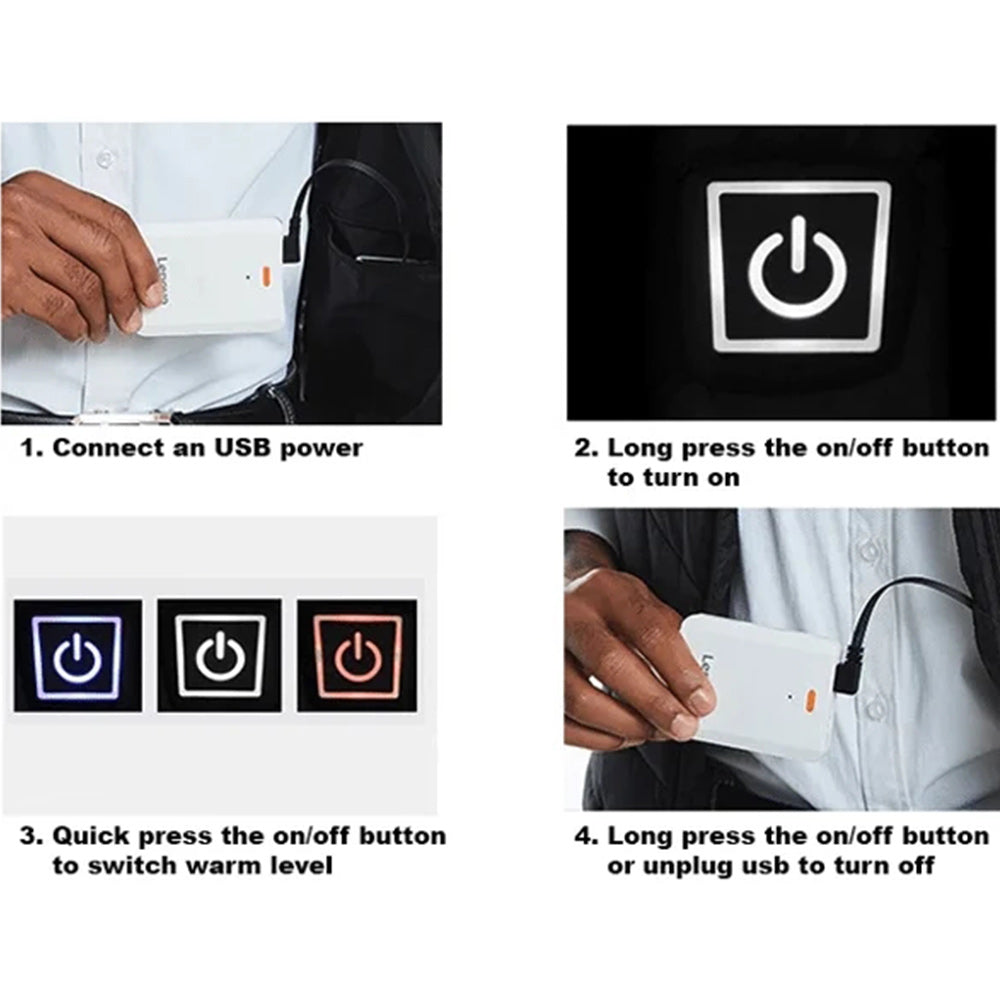 1. Connect an USB power

2. Long press the on/off button to turn on

3. Quick press the on/off button to switch warm level

4. Long press the on/off button or unplug usb to turn off