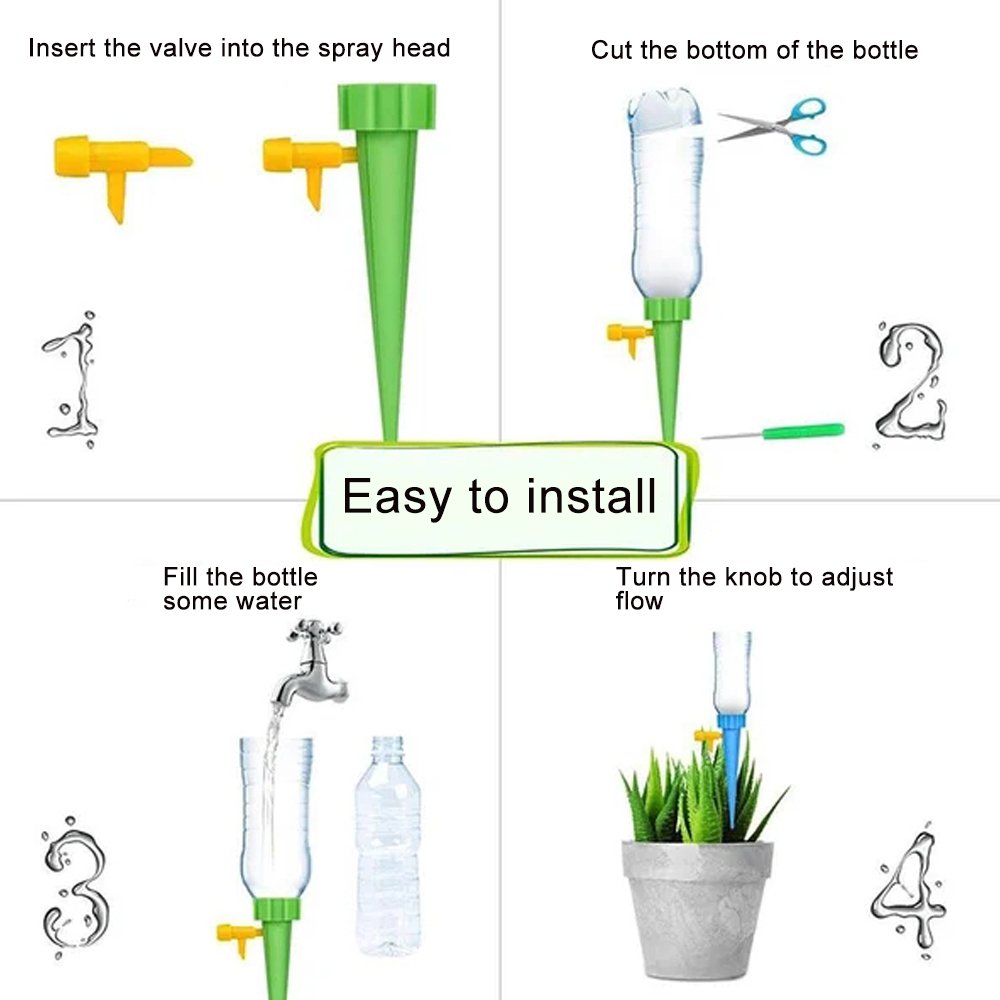 Insert the valve into the spray head

1

Cut the bottom of the bottle

2

Easy to install

Fill the bottle some water

3

Turn the knob to adjust flow

4