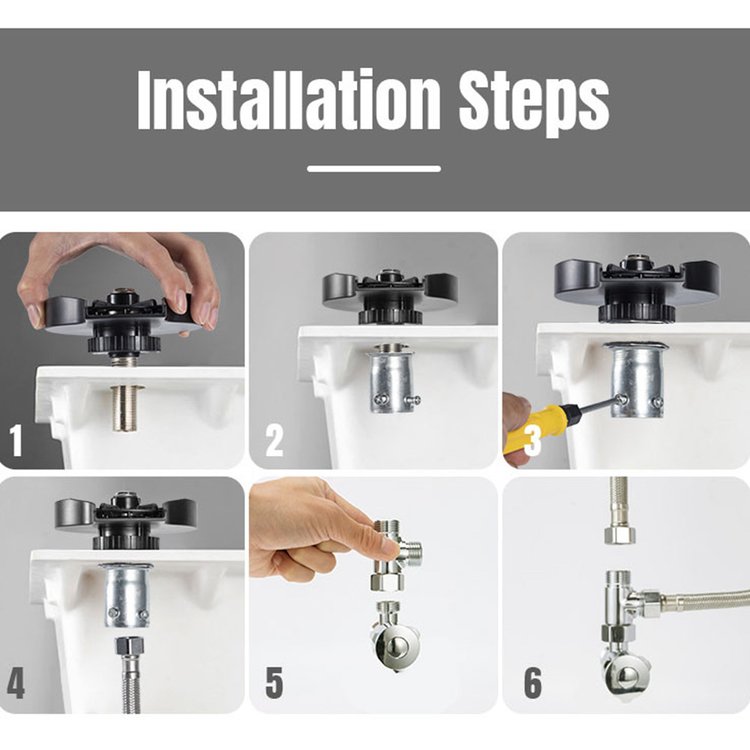 Installation Steps

1

2

3

4

5

6