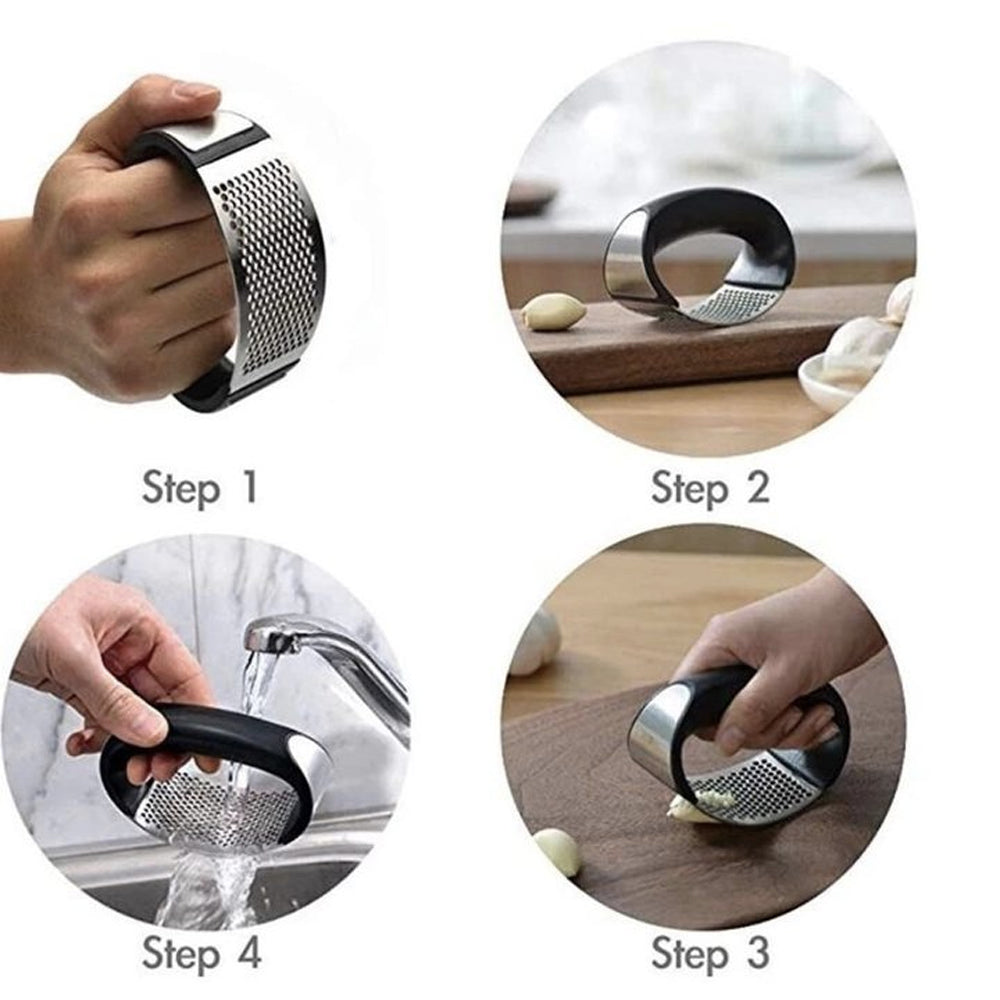 Step 1

Step 2

Step 4

Step 3