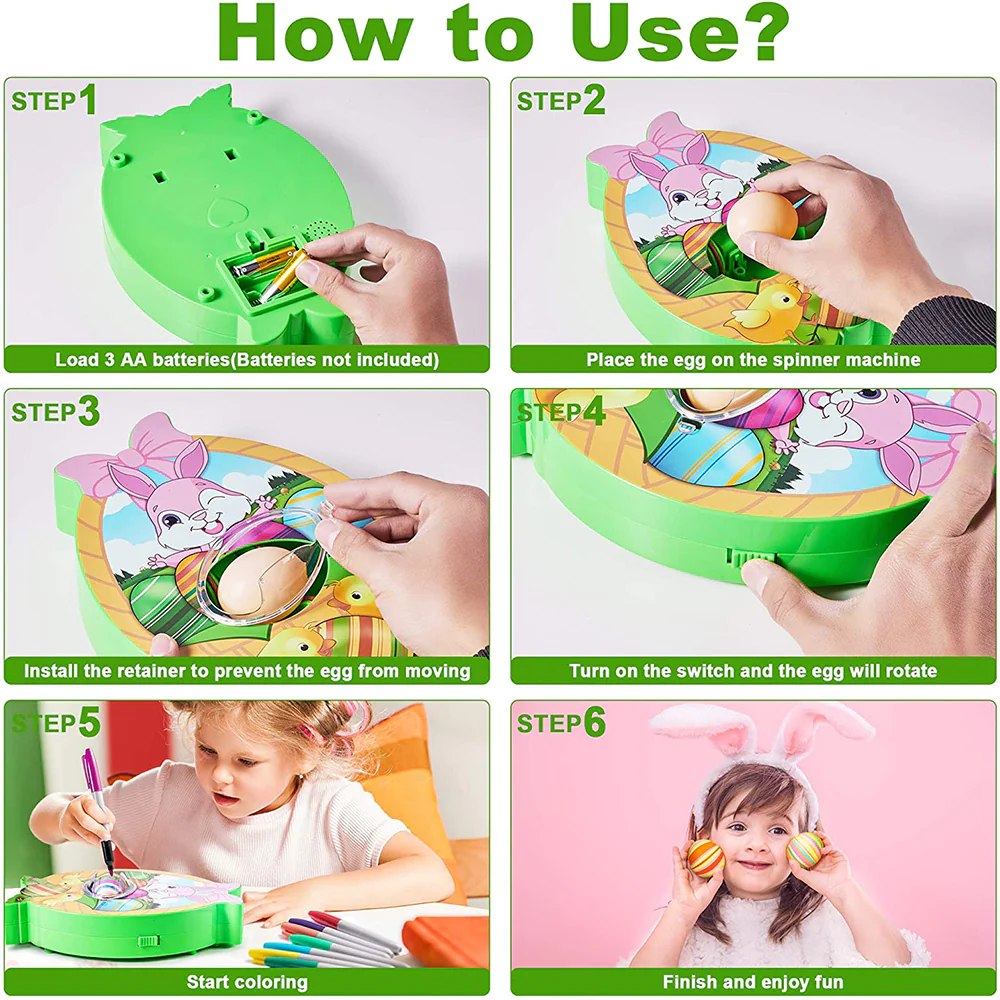 How to Use?

STEP1
Load 3 AA batteries(Batteries not included)

STEP2
Place the egg on the spinner machine

STEP3
Install the retainer to prevent the egg from moving

STEP4
Turn on the switch and the egg will rotate

STEP5
Start coloring

STEP6
Finish and enjoy fun