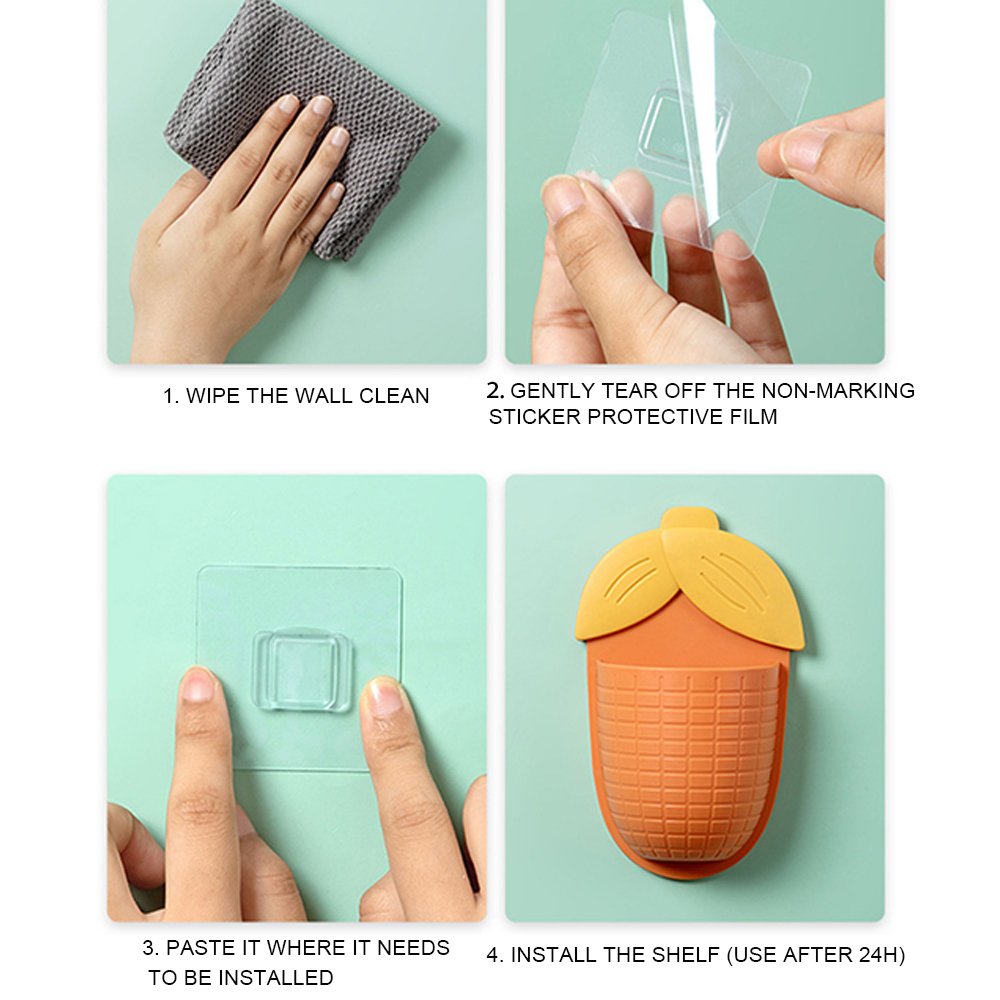 1. WIPE THE WALL CLEAN

2. GENTLY TEAR OFF THE NON-MARKING STICKER PROTECTIVE FILM

3. PASTE IT WHERE IT NEEDS TO BE INSTALLED

4. INSTALL THE SHELF (USE AFTER 24H)