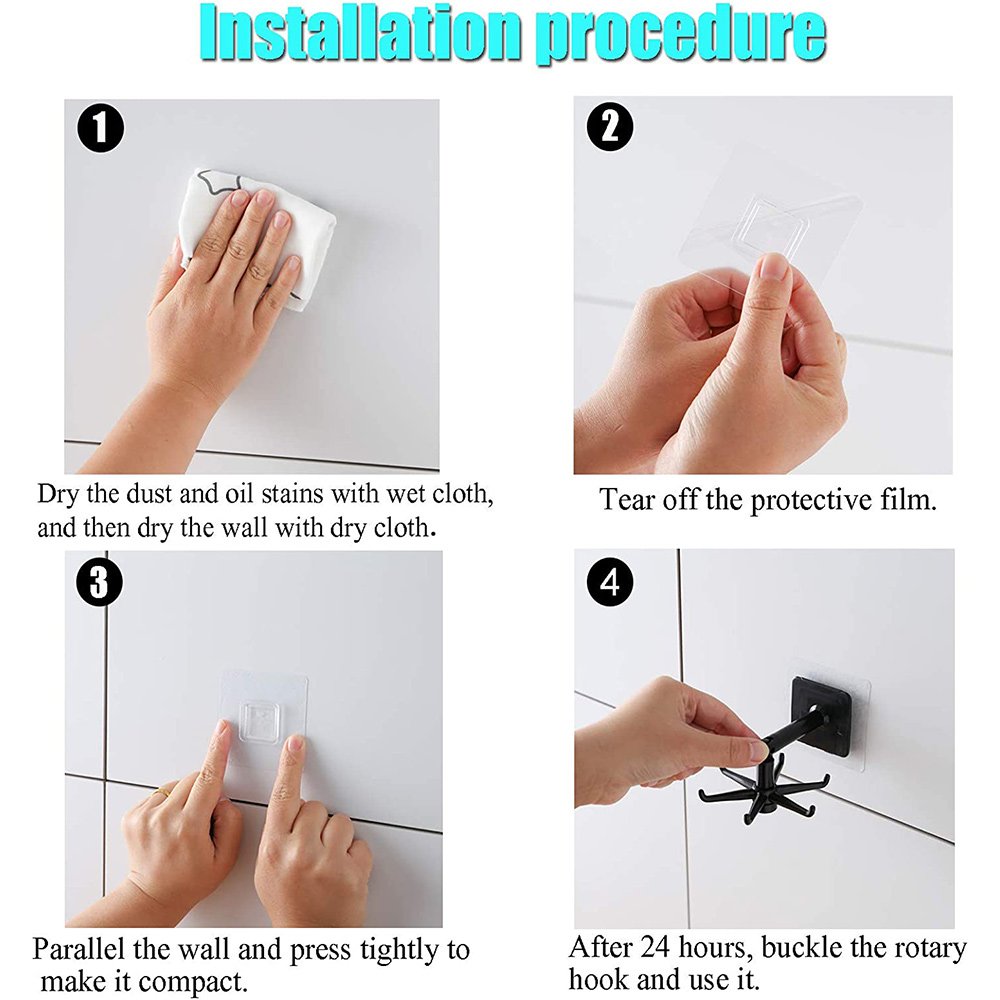 Installation procedure

1

Dry the dust and oil stains with wet cloth, and then dry the wall with dry cloth.

2

Tear off the protective film.

3

Parallel the wall and press tightly to make it compact.

4

After 24 hours, buckle the rotary hook and use it.